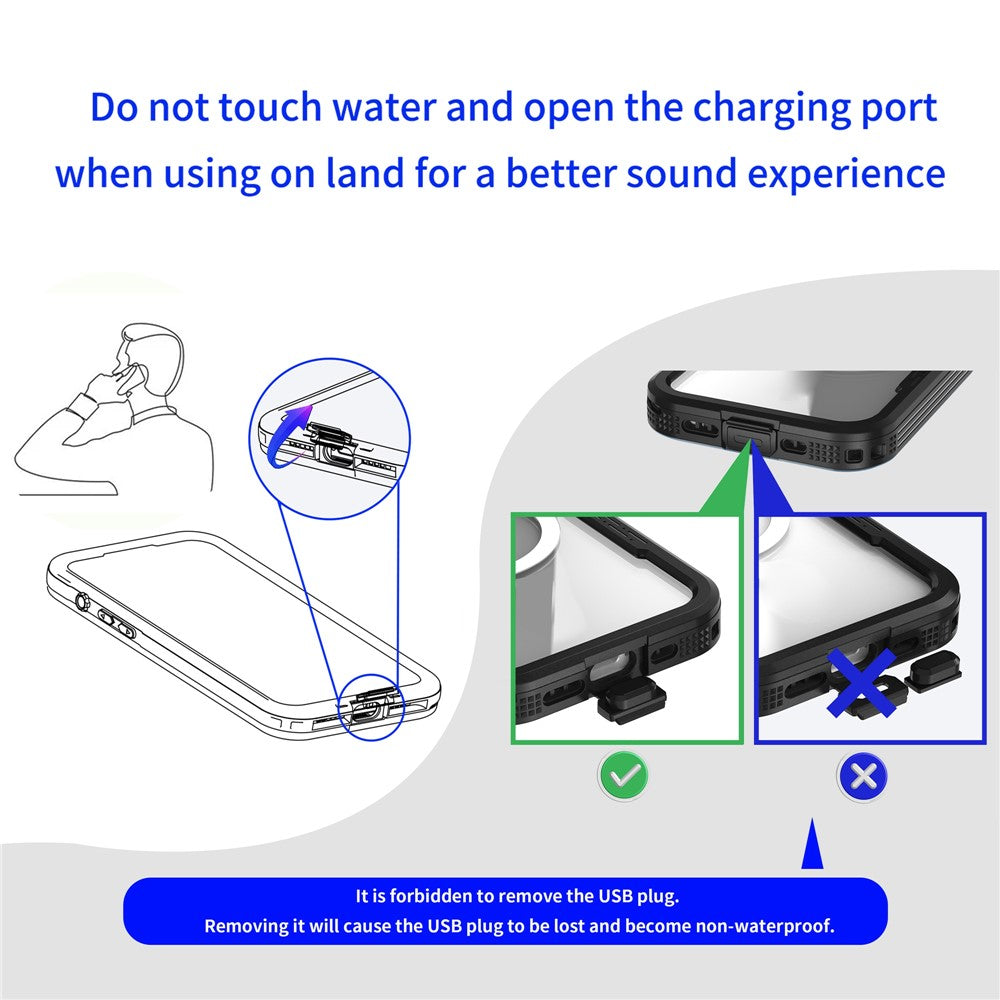 Do not touch water and open the charging port when using on land for a better sound experience

It is forbidden to remove the USB plug.
Removing it will cause the USB plug to be lost and become non-waterproof.