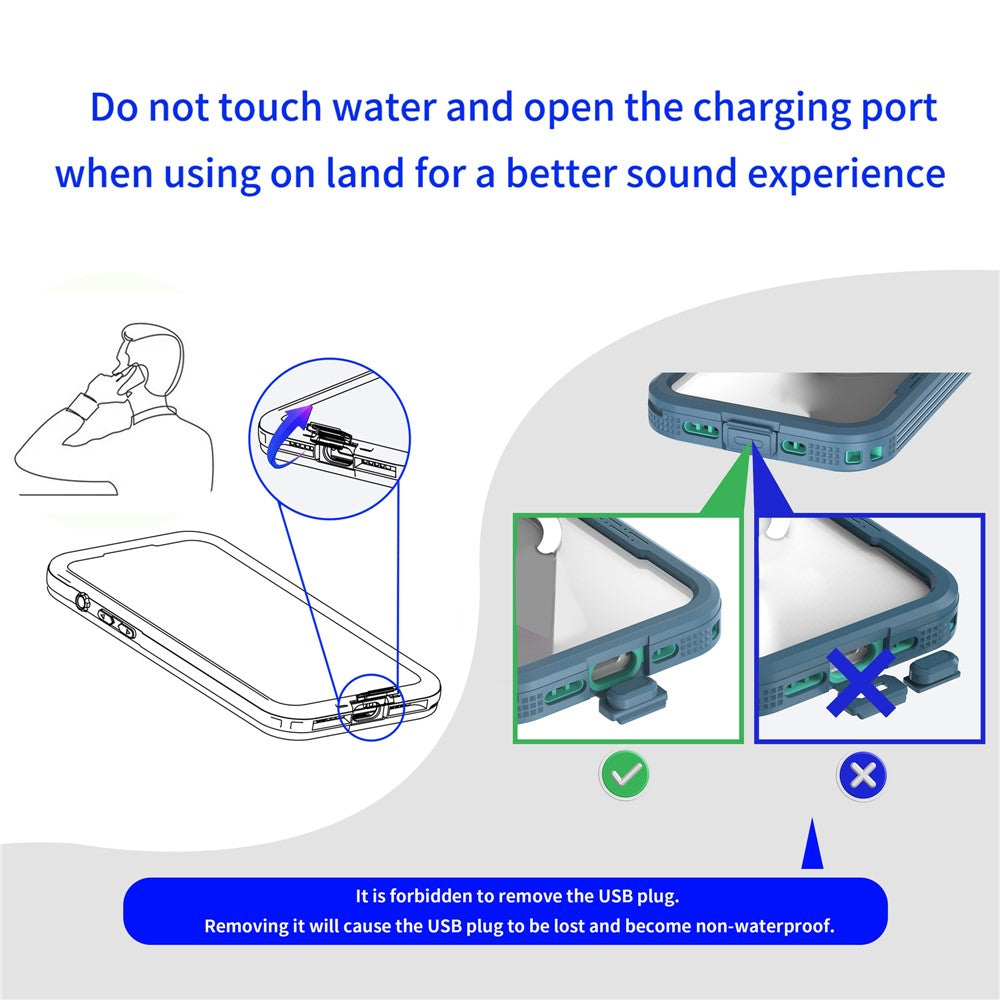 Do not touch water and open the charging port when using on land for a better sound experience

It is forbidden to remove the USB plug.
Removing it will cause the USB plug to be lost and become non-waterproof.