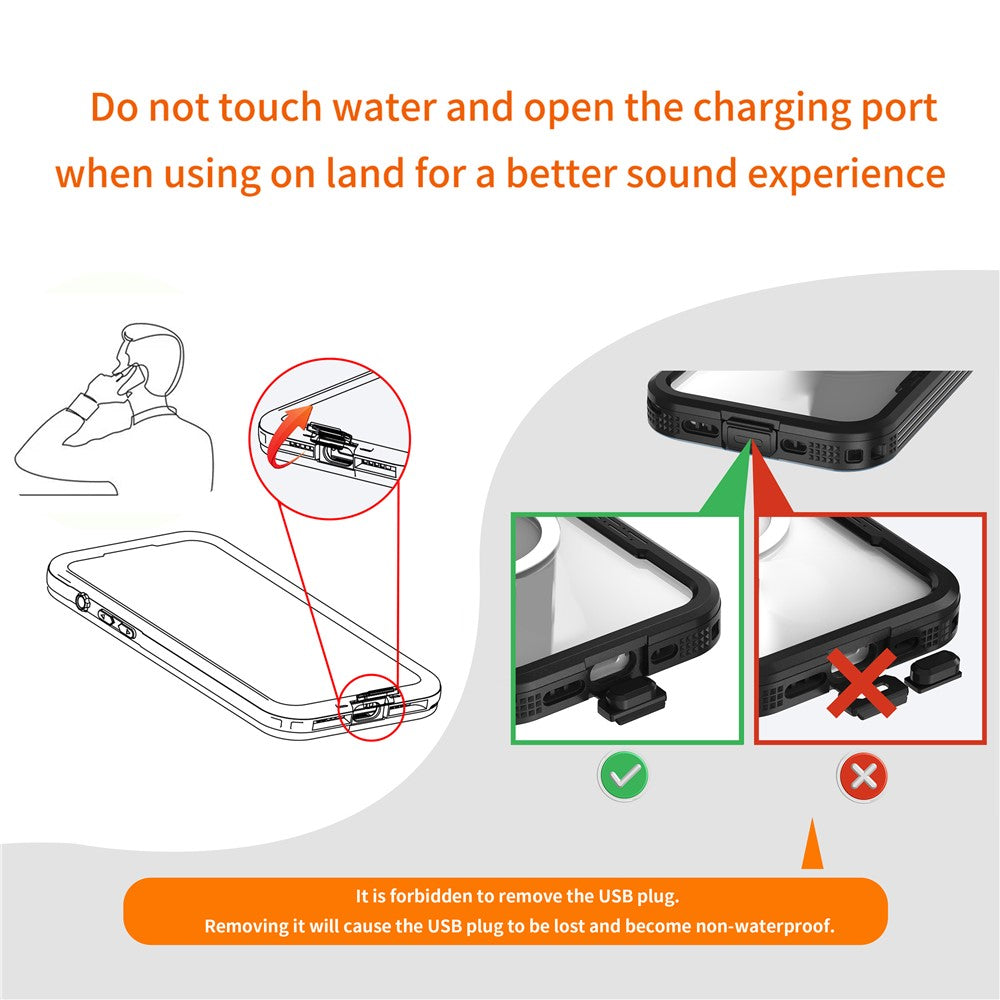 Do not touch water and open the charging port when using on land for a better sound experience

It is forbidden to remove the USB plug.
Removing it will cause the USB plug to be lost and become non-waterproof.